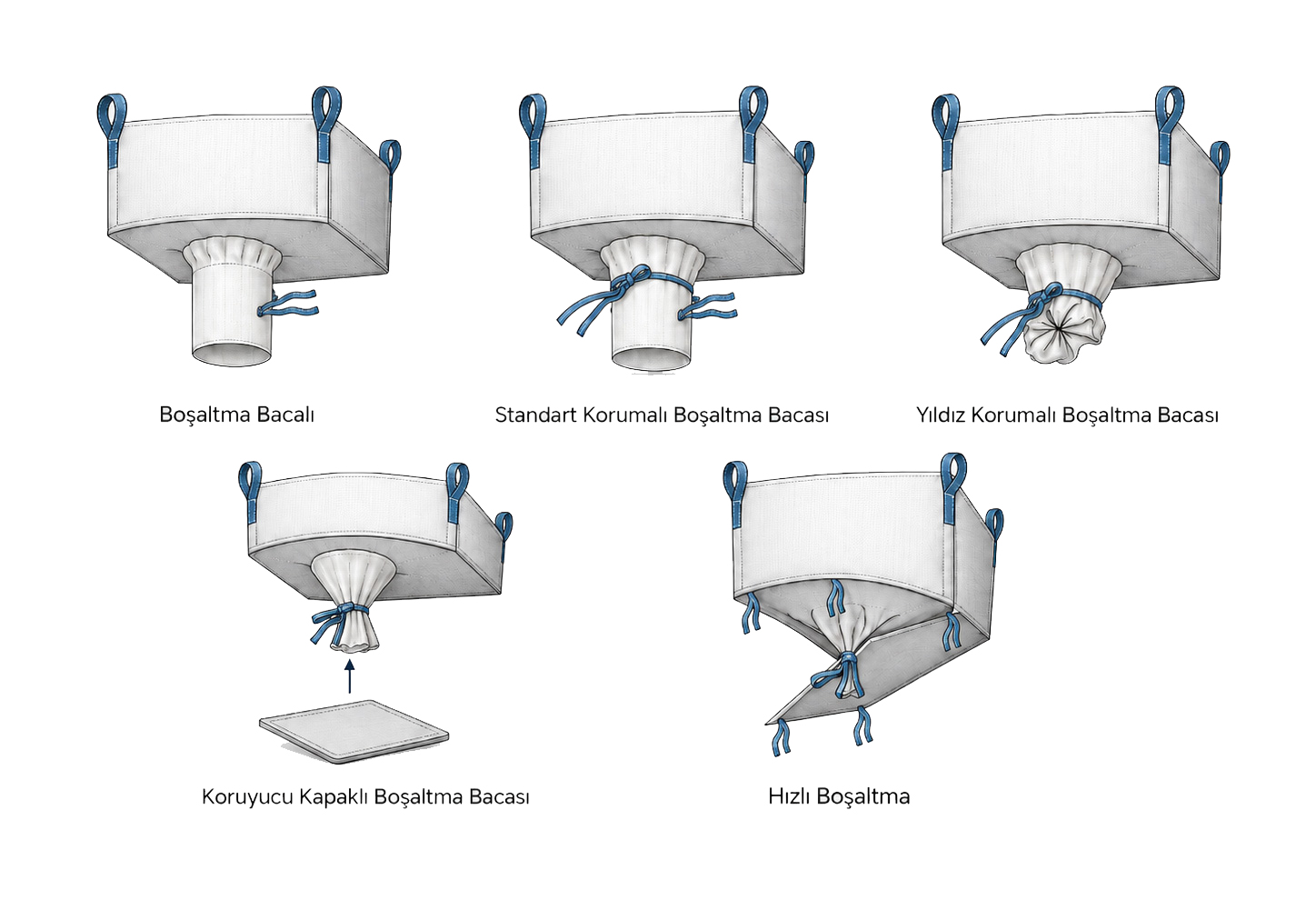 Boşaltma Bacalı

Standart Korumalı Boşaltma Bacası

Yıldız Korumalı Boşaltma Bacası

Koruyucu Kapaklı Boşaltma Bacası

Hızlı Boşaltma